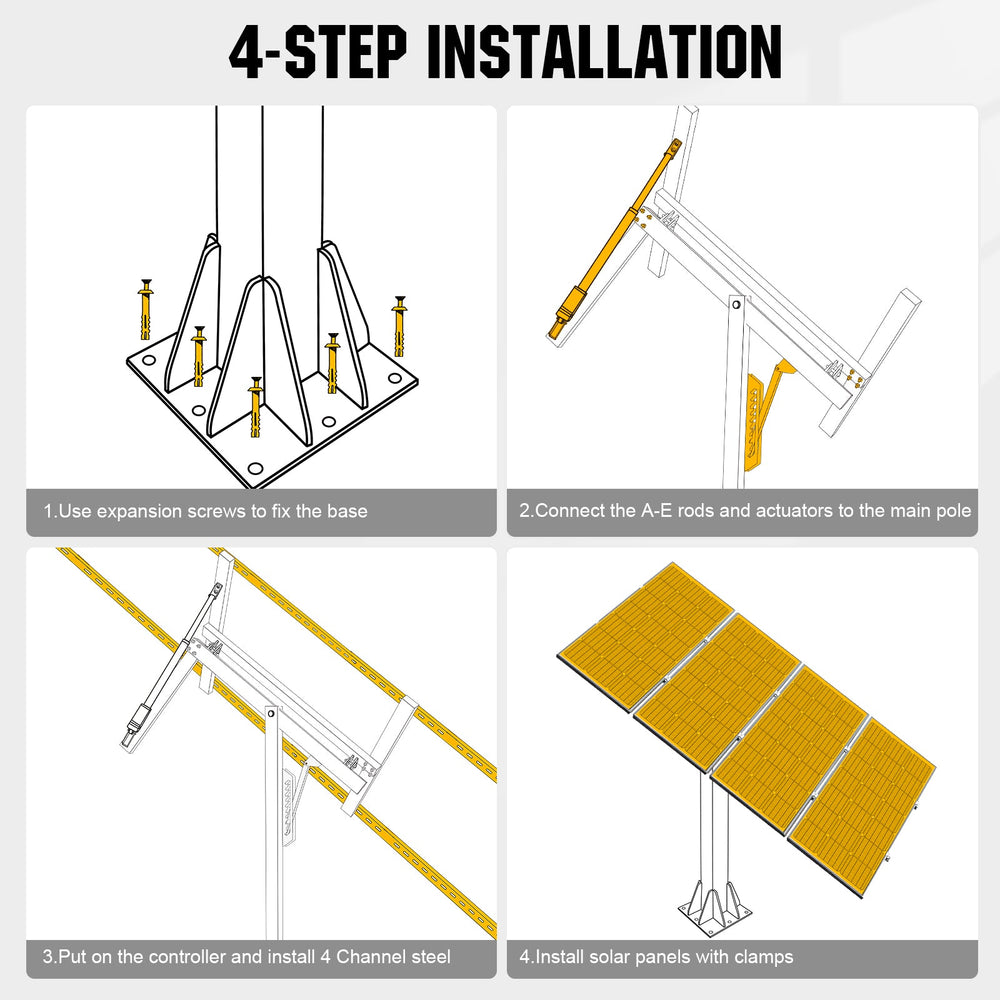 4-STEP INSTALLATION

1.Use expansion screws to fix the base

2.Connect the A-E rods and actuators to the main pole

3.Put on the controller and install 4 Channel steel

4.Install solar panels with clamps