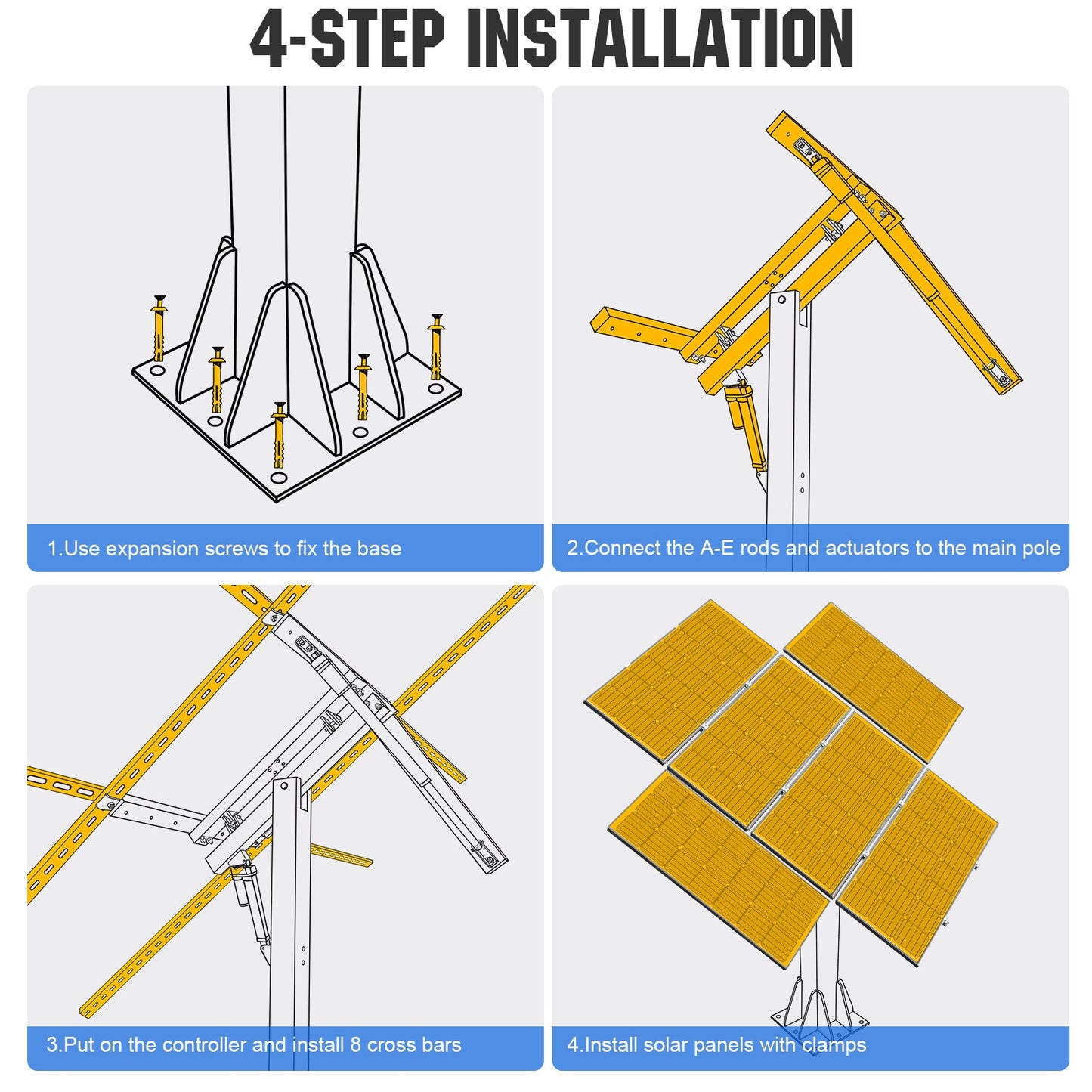 4-STEP INSTALLATION

1.Use expansion screws to fix the base

2.Connect the A-E rods and actuators to the main pole

3.Put on the controller and install 8 cross bars

4.Install solar panels with clamps